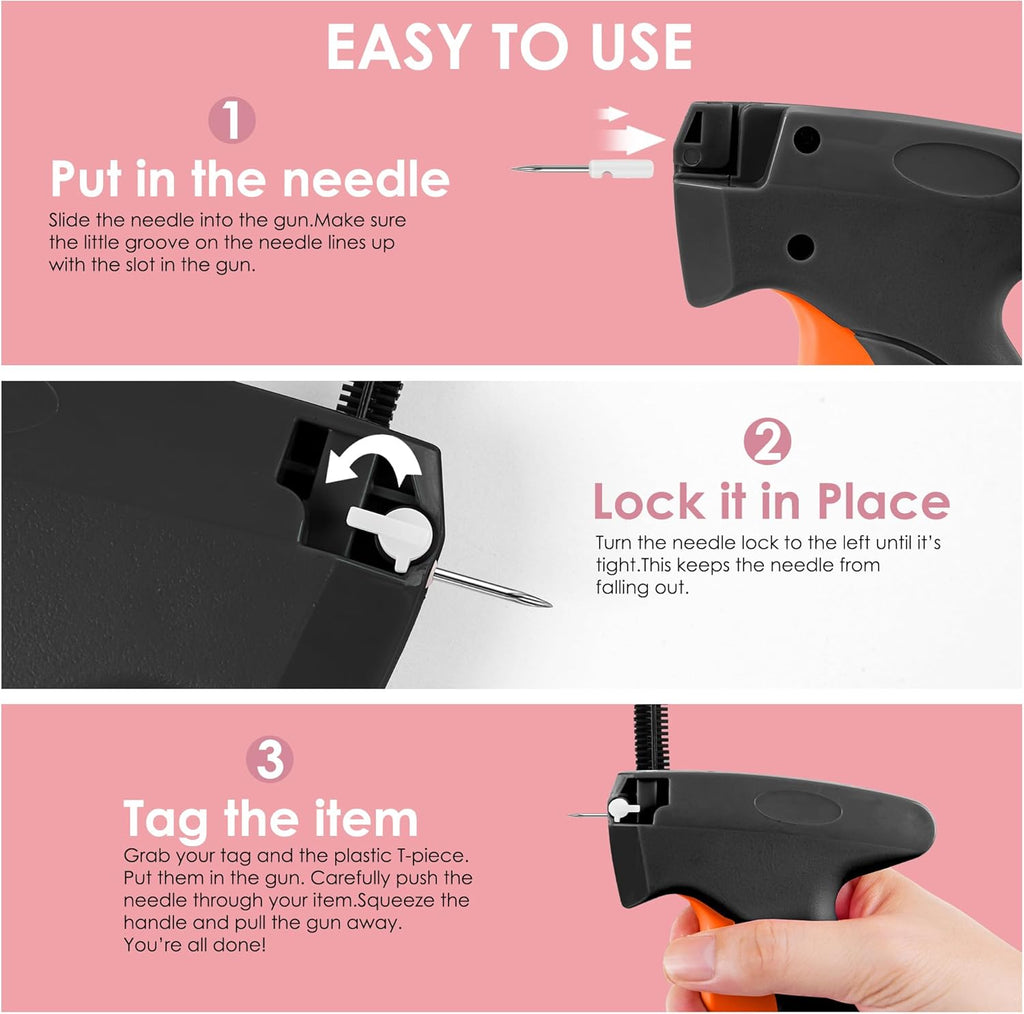 EASY TO USE

1

Put in the needle

Slide the needle into the gun.Make sure the little groove on the needle lines up with the slot in the gun.

2

Lock it in Place

Turn the needle lock to the left until it's tight.This keeps the needle from falling out.

3

Tag the item

Grab your tag and the plastic T-piece. Put them in the gun. Carefully push the needle through your item.Squeeze the handle and pull the gun away. You're all done!