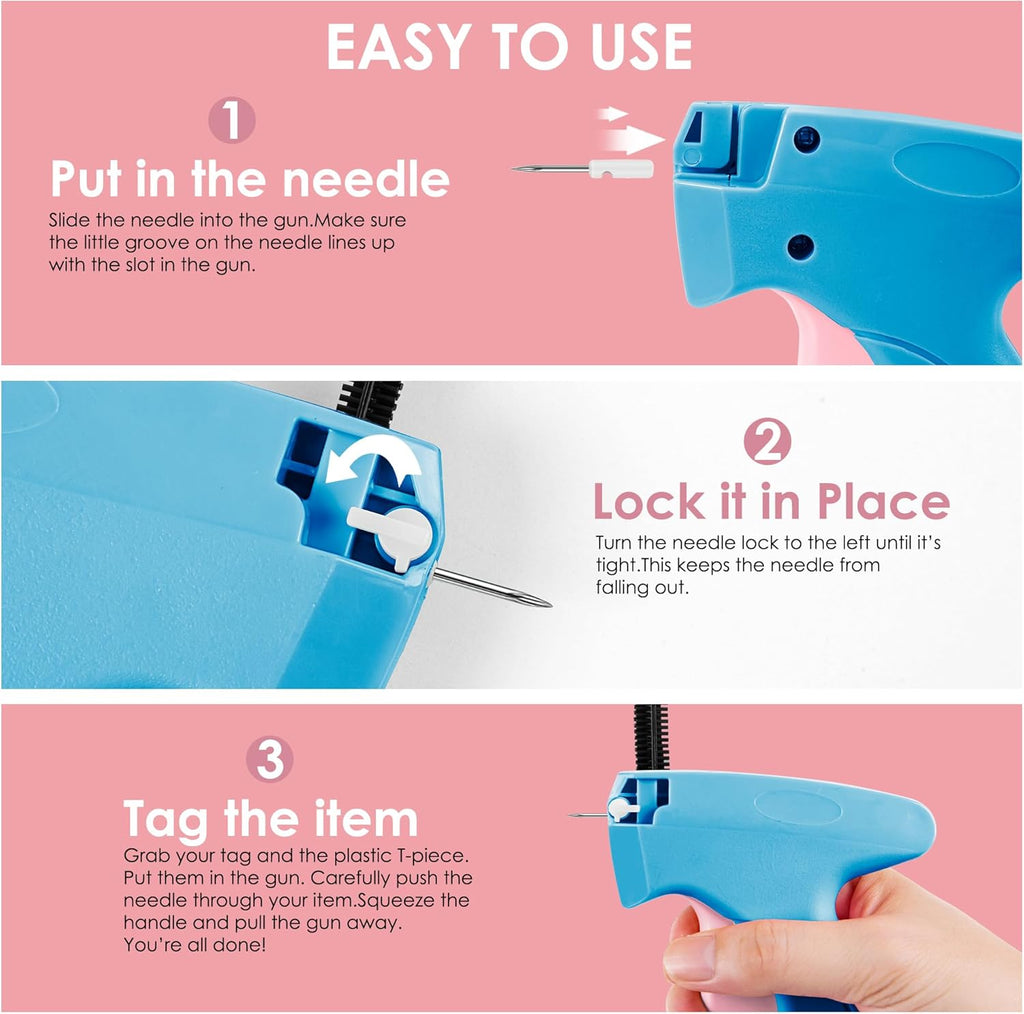 EASY TO USE

1

Put in the needle

Slide the needle into the gun.Make sure the little groove on the needle lines up with the slot in the gun.

2

Lock it in Place

Turn the needle lock to the left until it's tight.This keeps the needle from falling out.

3

Tag the item

Grab your tag and the plastic T-piece. Put them in the gun. Carefully push the needle through your item.Squeeze the handle and pull the gun away. You're all done!